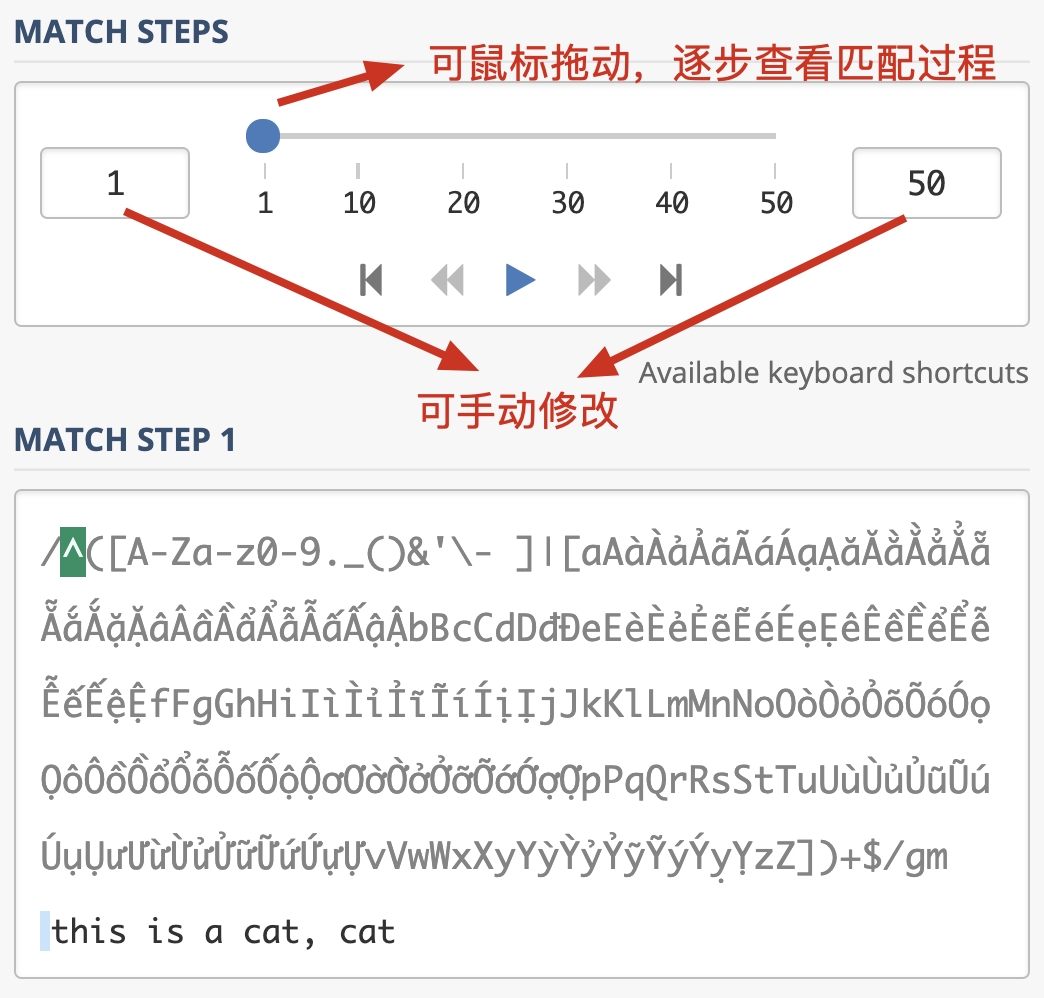 MATCH STEPS

可鼠标拖动，逐步查看匹配过程

1

1 10 20 30 40 50

50

Available keyboard shortcuts

可手动修改

MATCH STEP 1

/^([A-Za-z0-9._()&'\- ]|[aAàÀảẢãÃáÁạẠăĂằẰẳẲẵẴắẮặẶâÂầẦẩẨẫẪấẤậẬbBcCdDđĐeEèÈẻẺẽẼéÉẹẸêÊềỀểỂễỄếẾệỆfFgGhHiIìÌỉỈĩĨíÍịỊjJkKlLmMnNoOòÒỏỎõÕóÓọỌôÔồỒổỔỗỖốỐộỘơƠờỜởỞỡỠớỚợỢpPqQrRsStTuUùÙủỦũŨúÚụỤưƯừỪửỬữỮứỨựỰvVwWxXyYỳỲỷỶỹỸýÝỵỴzZ])+$/gm

this is a cat, cat